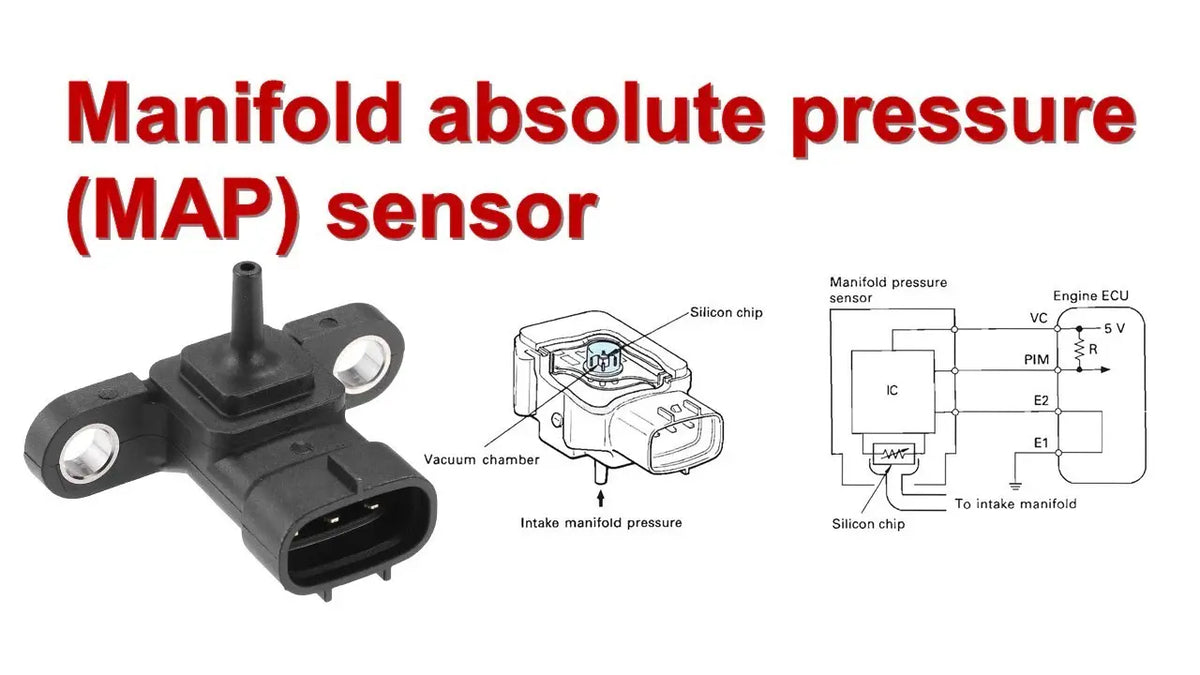 Manifold absolute pressure (MAP) sensor

Silicon chip
Vacuum chamber
Intake manifold pressure

Manifold pressure sensor
Engine ECU
VC
5 V
R
PIM
IC
E2
E1
To intake manifold
Silicon chip