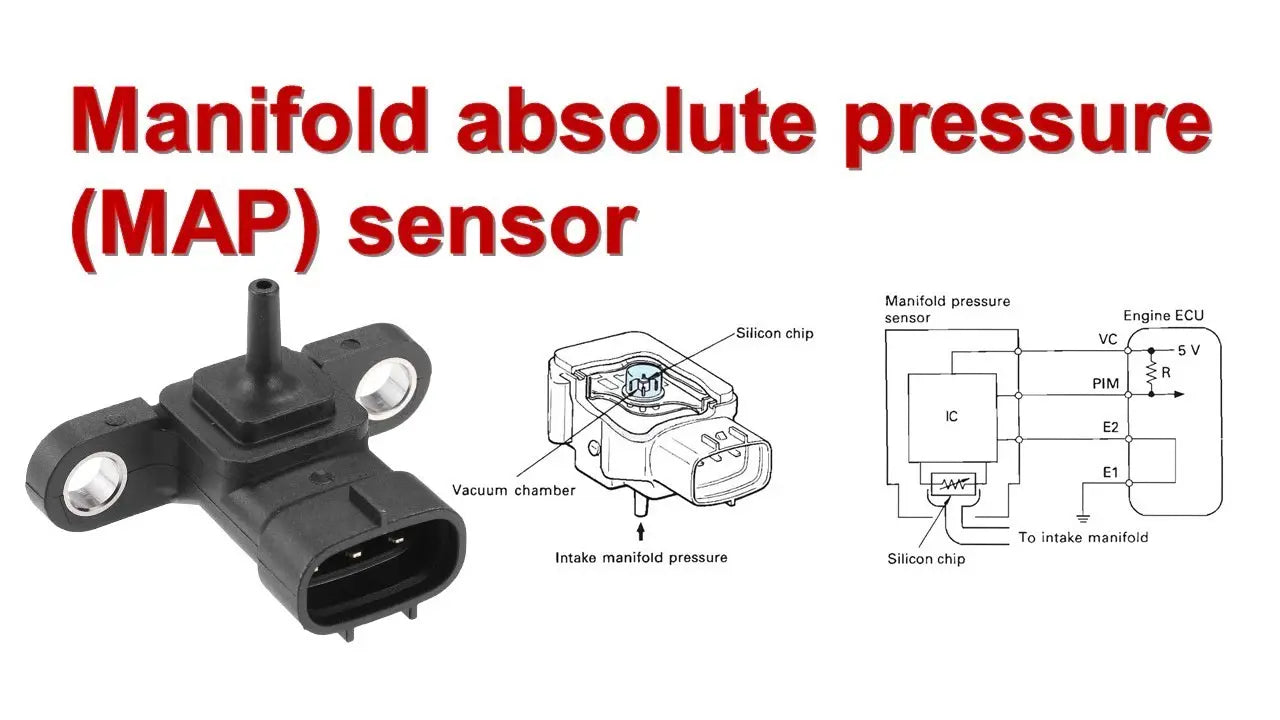 Manifold absolute pressure (MAP) sensor

Silicon chip

Vacuum chamber

Intake manifold pressure

Manifold pressure sensor

Engine ECU

VC

5 V

R

PIM

IC

E2

E1

To intake manifold

Silicon chip