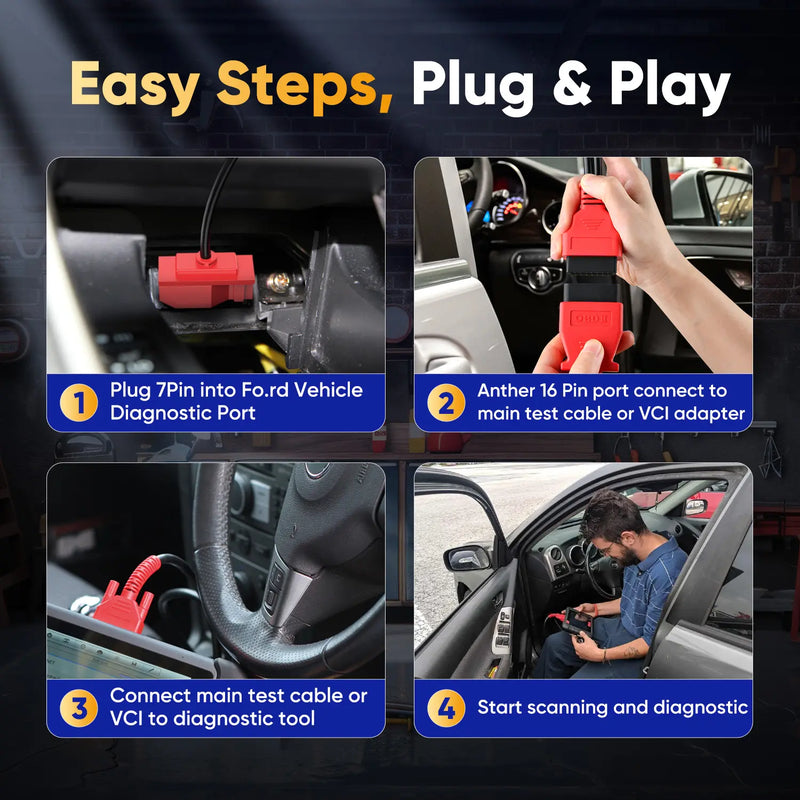 Easy Steps, Plug & Play

1 Plug 7Pin into Fo.rd Vehicle Diagnostic Port

2 Anther 16 Pin port connect to main test cable or VCI adapter

3 Connect main test cable or VCI to diagnostic tool

4 Start scanning and diagnostic