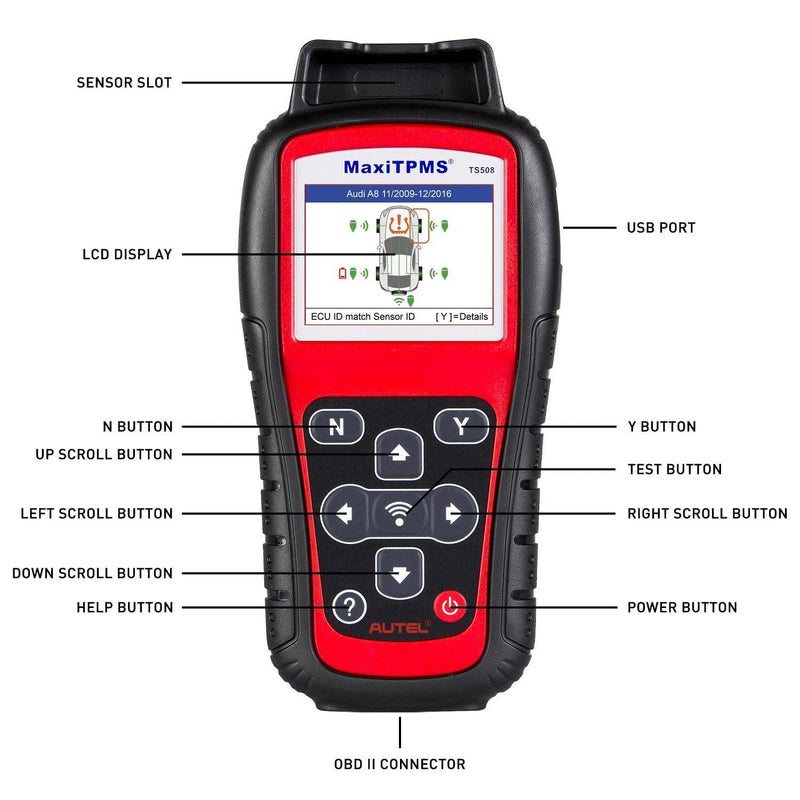 SENSOR SLOT

MaxiTPMS® TS508

Audi A8 11/2009-12/2016

ECU ID match Sensor ID [ Y ]=Details

USB PORT

LCD DISPLAY

N BUTTON

N

Y

Y BUTTON

UP SCROLL BUTTON

TEST BUTTON

LEFT SCROLL BUTTON

RIGHT SCROLL BUTTON

DOWN SCROLL BUTTON

HELP BUTTON

?

AUTEL®

POWER BUTTON

OBD II CONNECTOR