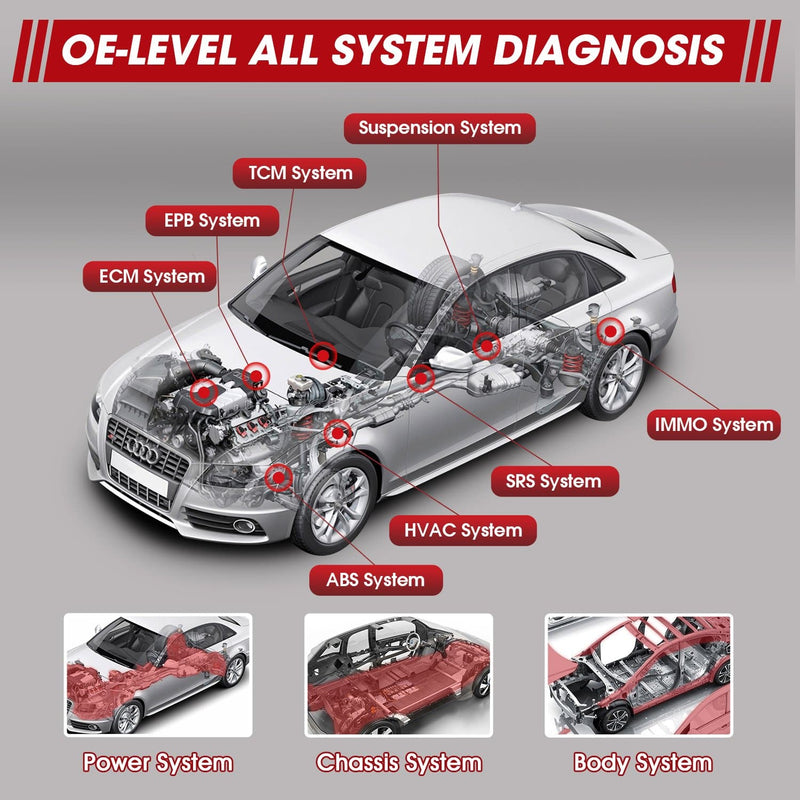 OE-LEVEL ALL SYSTEM DIAGNOSIS

Suspension System

TCM System

EPB System

ECM System

IMMO System

SRS System

HVAC System

ABS System

Power System

Chassis System

Body System